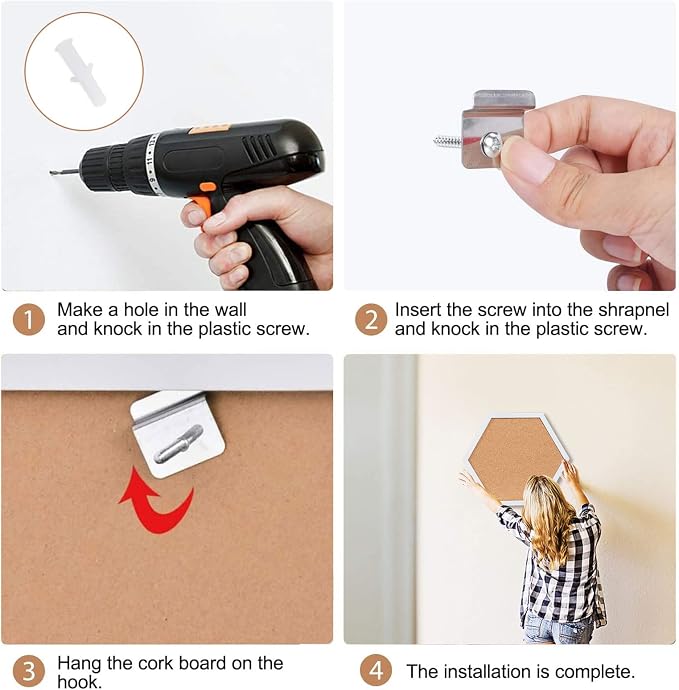 1 Make a hole in the wall and knock in the plastic screw.

2 Insert the screw into the shrapnel and knock in the plastic screw.

3 Hang the cork board on the hook.

4 The installation is complete.