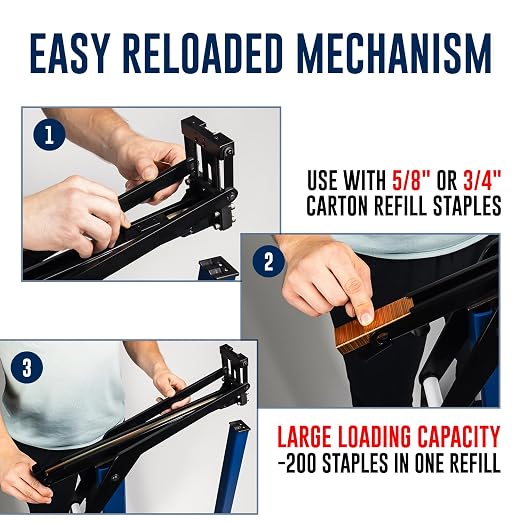 EASY RELOADED MECHANISM

1

USE WITH 5/8" OR 3/4" CARTON REFILL STAPLES

2

3

LARGE LOADING CAPACITY -200 STAPLES IN ONE REFILL