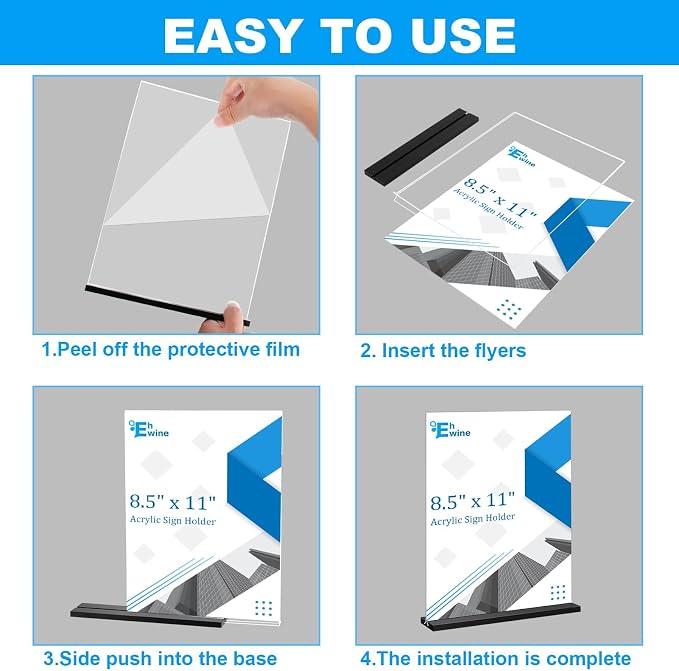 EASY TO USE

1.Peel off the protective film

Eh wine

8.5" x 11"

Acrylic Sign Holder

2. Insert the flyers

Eh wine

8.5" x 11"

Acrylic Sign Holder

3.Side push into the base

Eh wine

8.5" x 11"

Acrylic Sign Holder

4.The installation is complete