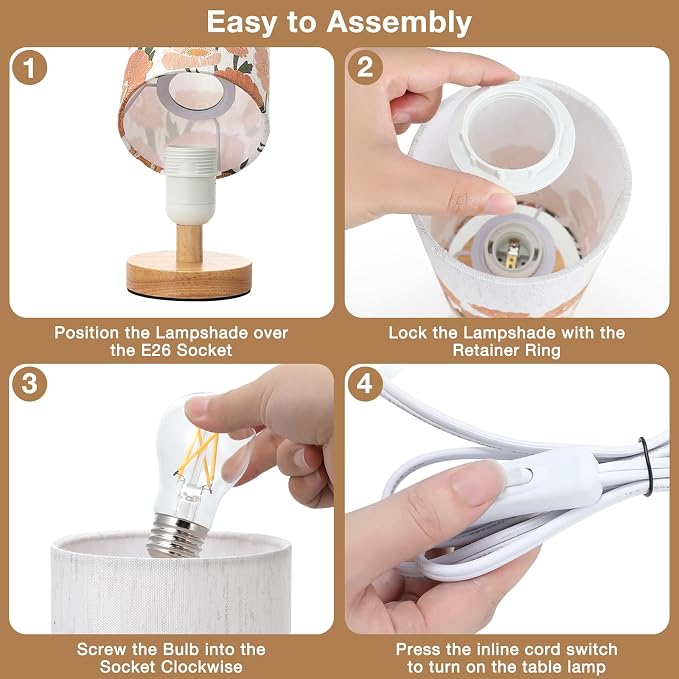 Easy to Assembly

1

Position the Lampshade over the E26 Socket

2

Lock the Lampshade with the Retainer Ring

3

Screw the Bulb into the Socket Clockwise

4

Press the inline cord switch to turn on the table lamp