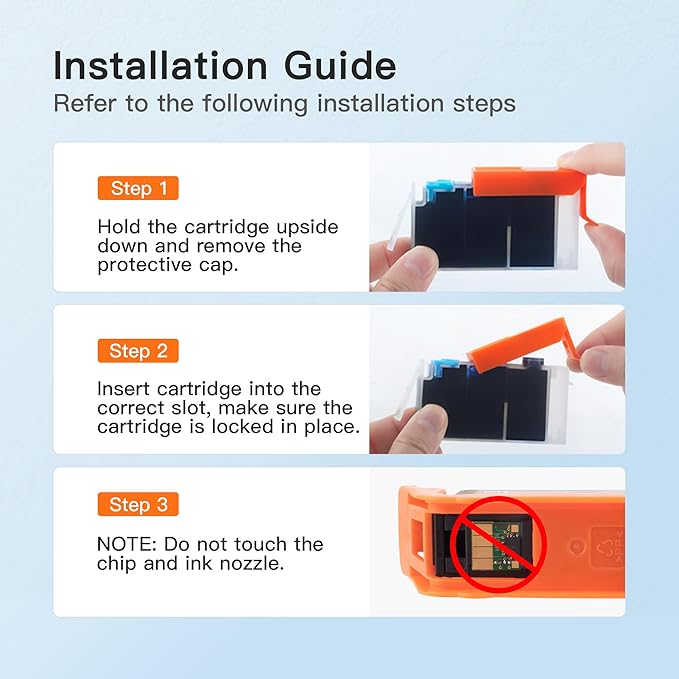 Installation Guide
Refer to the following installation steps

Step 1
Hold the cartridge upside down and remove the protective cap.

Step 2
Insert cartridge into the correct slot, make sure the cartridge is locked in place.

Step 3
NOTE: Do not touch the chip and ink nozzle.