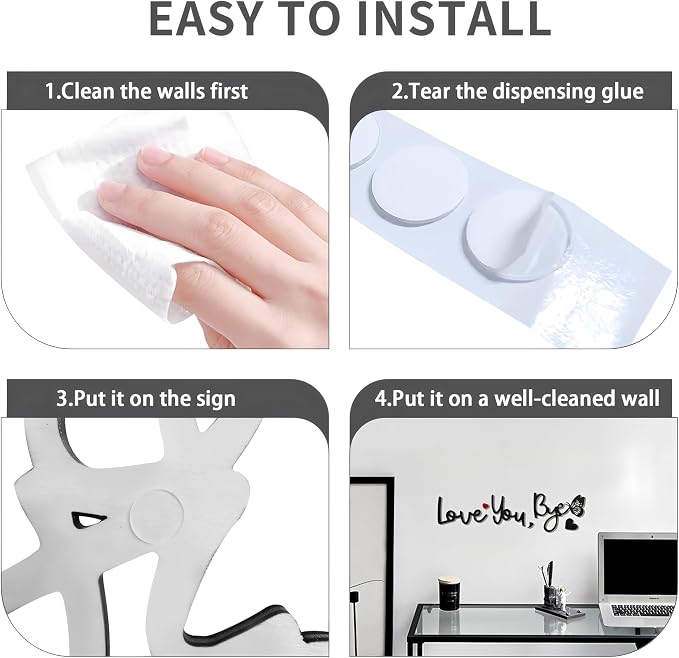 EASY TO INSTALL

1.Clean the walls first

2.Tear the dispensing glue

3.Put it on the sign

4.Put it on a well-cleaned wall

Love You, Bye