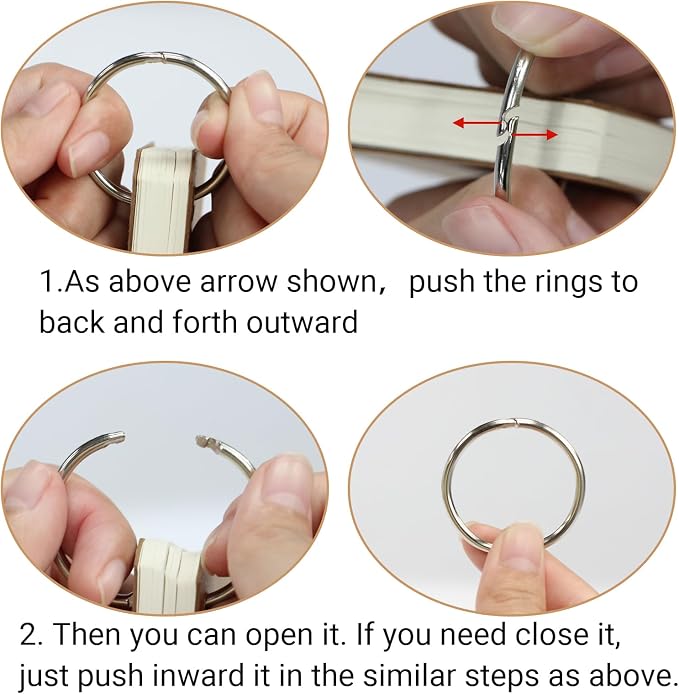 1.As above arrow shown， push the rings to back and forth outward

2. Then you can open it. If you need close it, just push inward it in the similar steps as above.