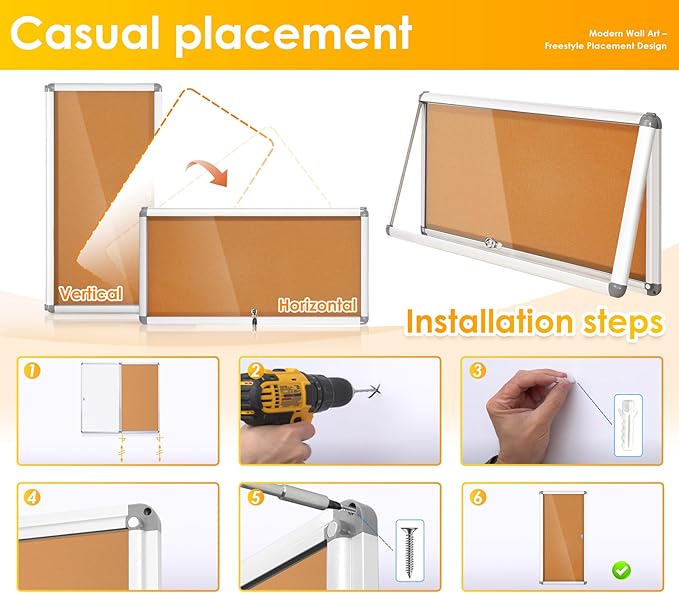 Casual placement

Modern Wall Art – Freestyle Placement Design

Vertical

Horizontal

Installation steps

1

2

3

4

5

6