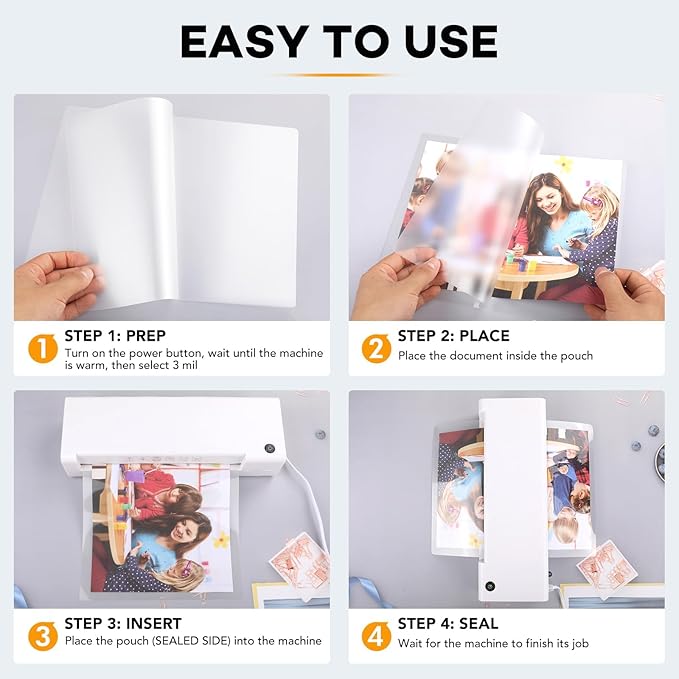 EASY TO USE

1 STEP 1: PREP
Turn on the power button, wait until the machine is warm, then select 3 mil

2 STEP 2: PLACE
Place the document inside the pouch

3 STEP 3: INSERT
Place the pouch (SEALED SIDE) into the machine

4 STEP 4: SEAL
Wait for the machine to finish its job