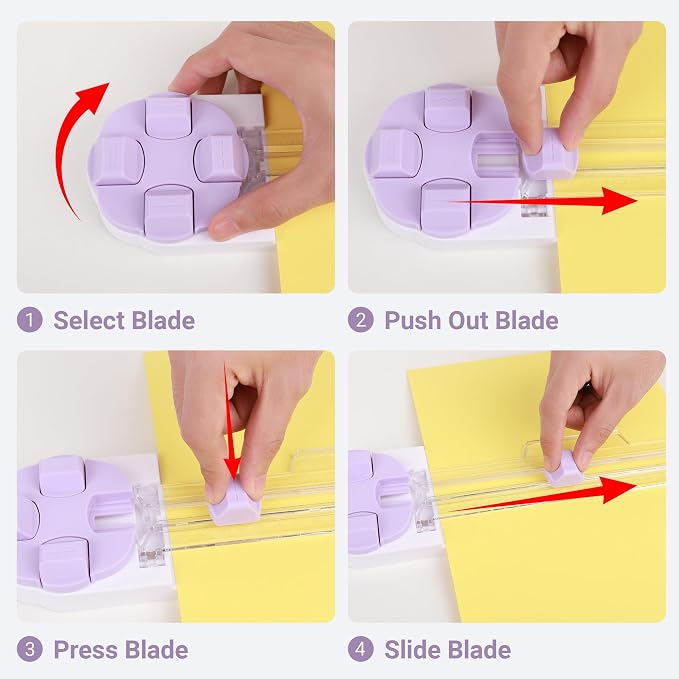 1 Select Blade

2 Push Out Blade

3 Press Blade

4 Slide Blade