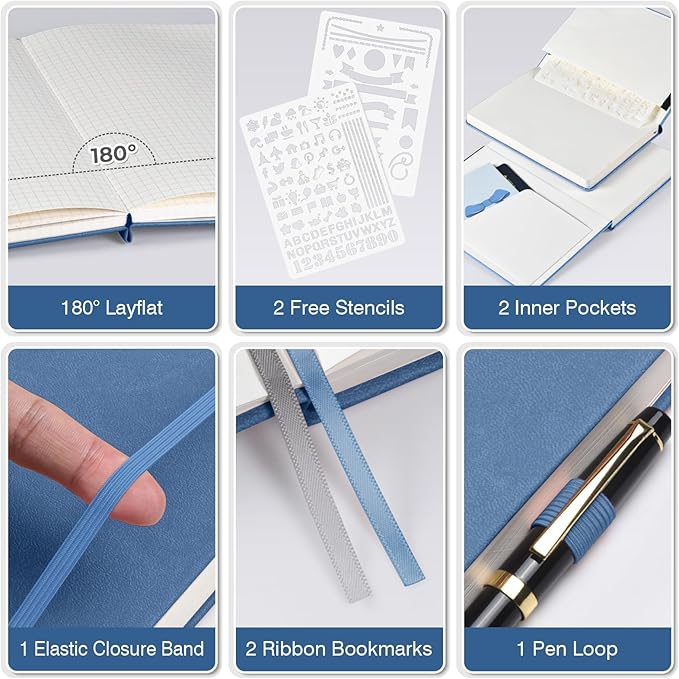 180°

180° Layflat

ABCDEFGHIJKLM
NOPQRSTUVWXYZ
1234567890

2 Free Stencils

2 Inner Pockets

1 Elastic Closure Band

2 Ribbon Bookmarks

1 Pen Loop