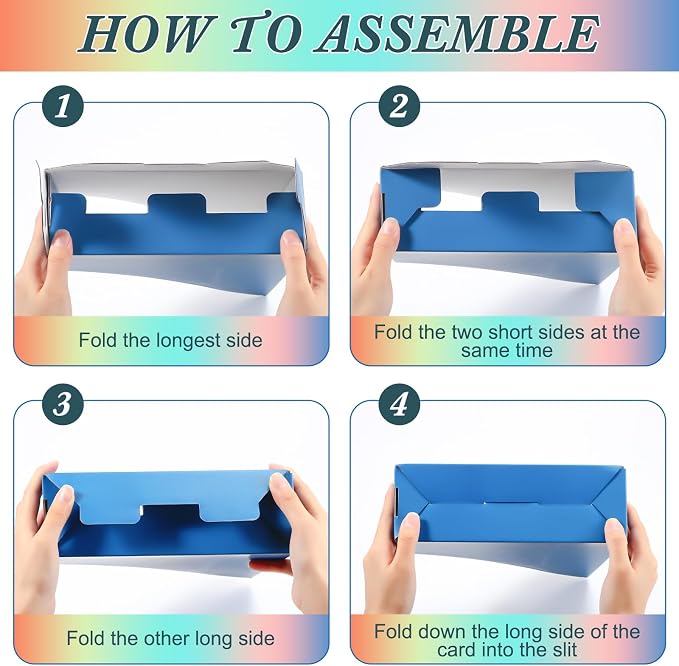 HOW TO ASSEMBLE

1

Fold the longest side

2

Fold the two short sides at the same time

3

Fold the other long side

4

Fold down the long side of the card into the slit