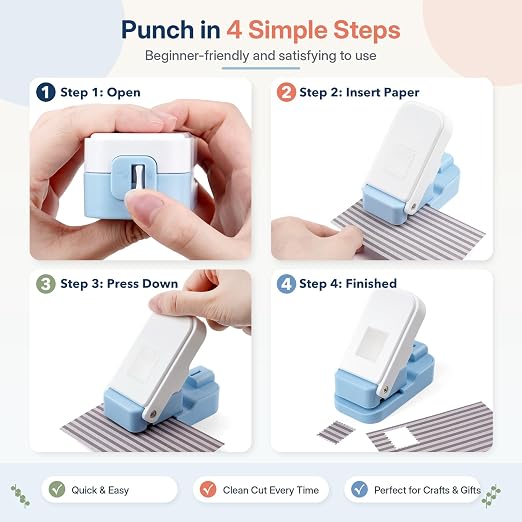 Punch in 4 Simple Steps
Beginner-friendly and satisfying to use

1 Step 1: Open

2 Step 2: Insert Paper

3 Step 3: Press Down

4 Step 4: Finished

Quick & Easy

Clean Cut Every Time

Perfect for Crafts & Gifts