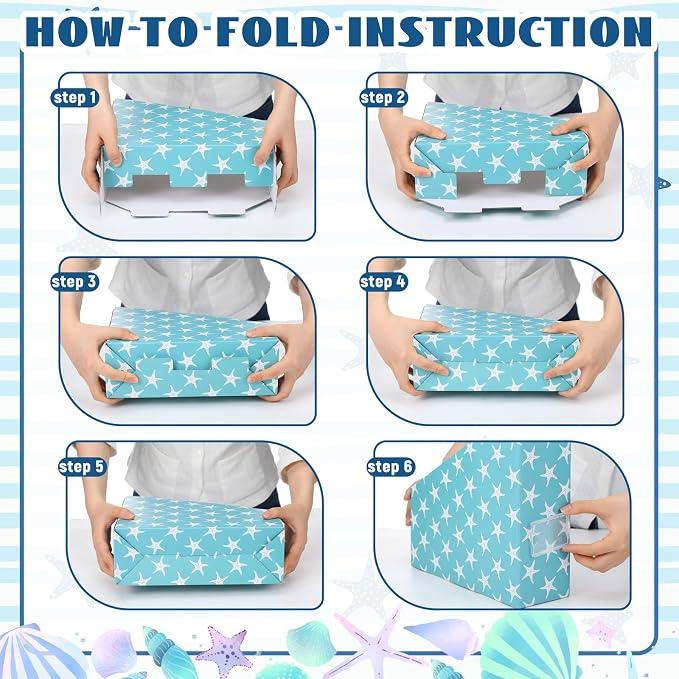 HOW-TO-FOLD-INSTRUCTION

step 1

step 2

step 3

step 4

step 5

step 6