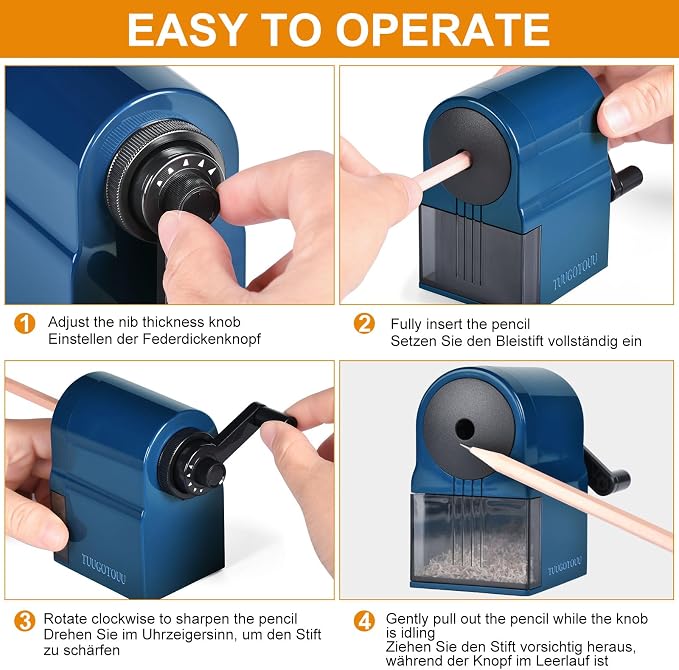 EASY TO OPERATE

TUUGOTOUU

1 Adjust the nib thickness knob
Einstellen der Federdickenknopf

2 Fully insert the pencil
Setzen Sie den Bleistift vollständig ein

TUUGOTOUU

TUUGOTOUU

3 Rotate clockwise to sharpen the pencil
Drehen Sie im Uhrzeigersinn, um den Stift zu schärfen

4 Gently pull out the pencil while the knob is idling
Ziehen Sie den Stift vorsichtig heraus, während der Knopf im Leerlauf ist