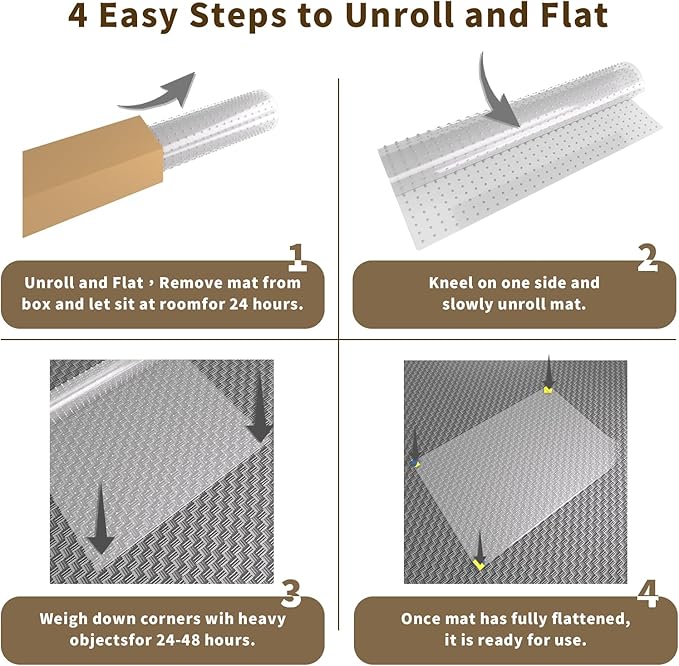 4 Easy Steps to Unroll and Flat

1

Unroll and Flat，Remove mat from box and let sit at roomfor 24 hours.

2

Kneel on one side and slowly unroll mat.

3

Weigh down corners wih heavy objectsfor 24-48 hours.

4

Once mat has fully flattened, it is ready for use.