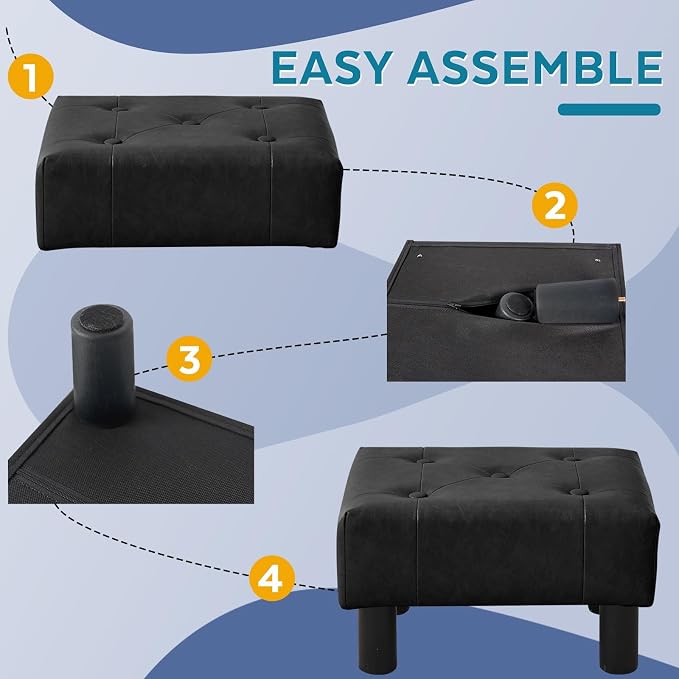 EASY ASSEMBLE

1

2

3

4