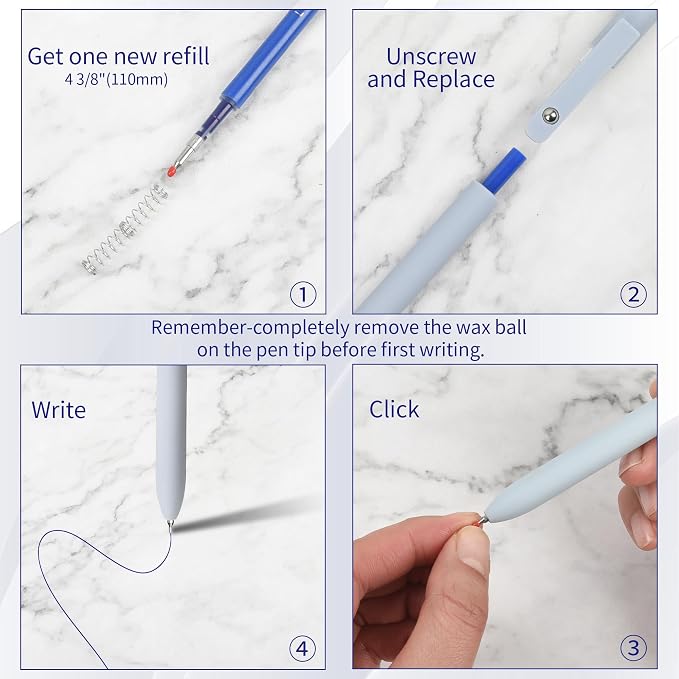 Get one new refill
4 3/8"(110mm)

①

Unscrew
and Replace

②

Remember-completely remove the wax ball on the pen tip before first writing.

Write

④

Click

③