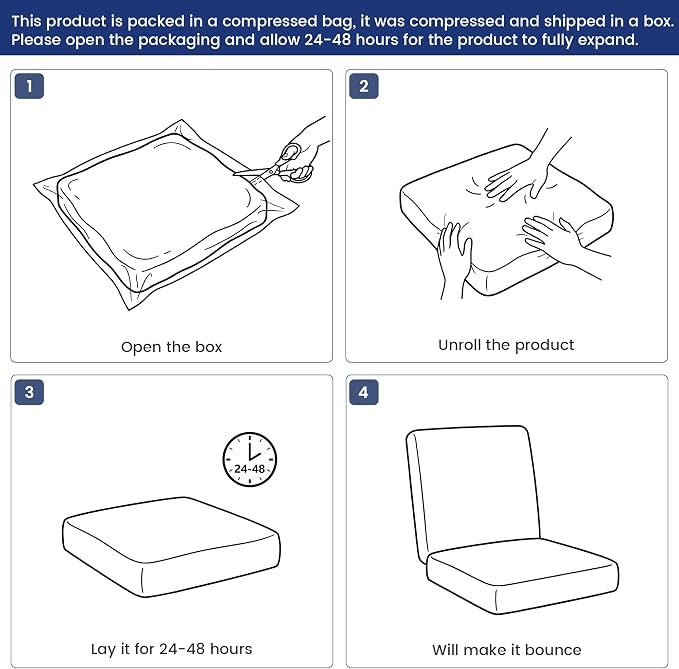 This product is packed in a compressed bag, it was compressed and shipped in a box. Please open the packaging and allow 24-48 hours for the product to fully expand.

1

Open the box

2

Unroll the product

3

24-48

Lay it for 24-48 hours

4

Will make it bounce