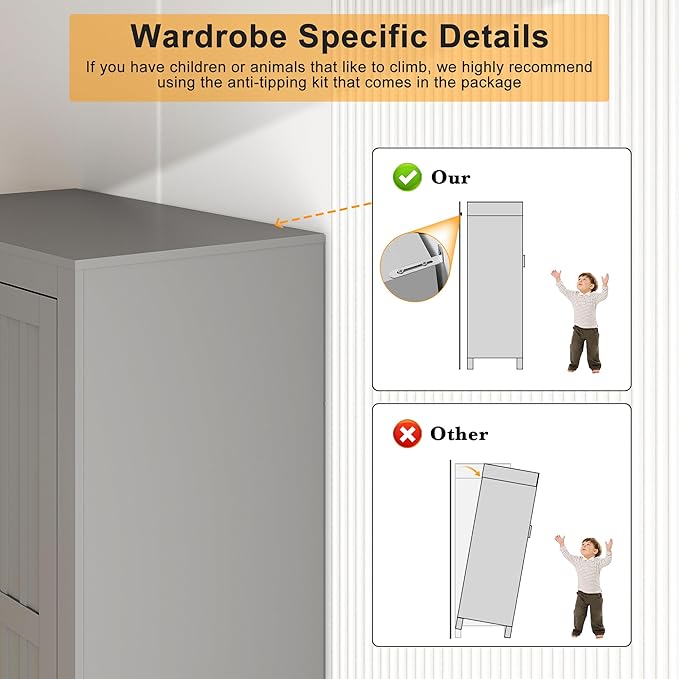 Wardrobe Specific Details

If you have children or animals that like to climb, we highly recommend using the anti-tipping kit that comes in the package

Our

Other