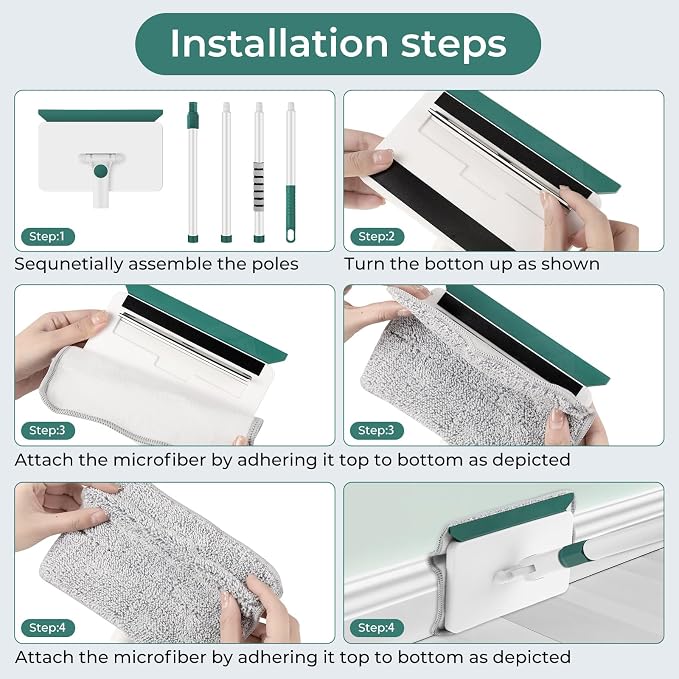 Installation steps

Step:1

Sequnetially assemble the poles

Step:2

Turn the botton up as shown

Step:3

Step:3

Attach the microfiber by adhering it top to bottom as depicted

Step:4

Step:4

Attach the microfiber by adhering it top to bottom as depicted