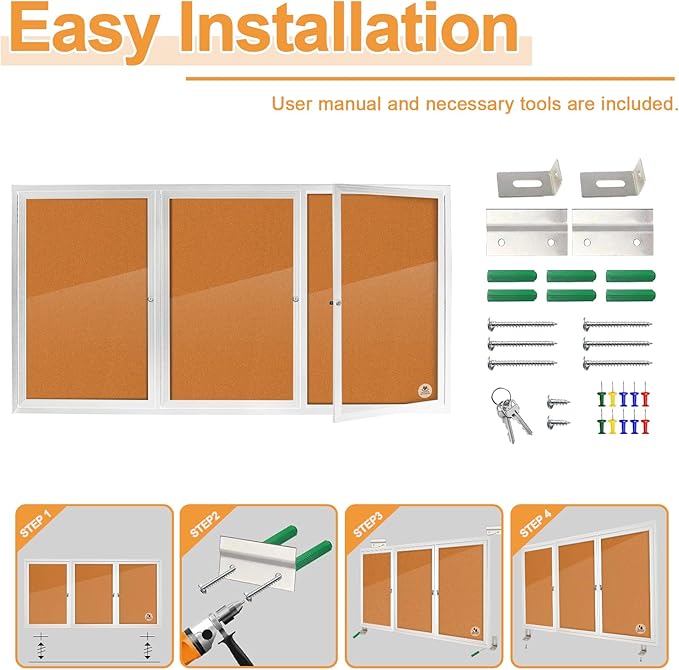 Easy Installation

User manual and necessary tools are included.

STEP 1

STEP2

STEP3

STEP 4