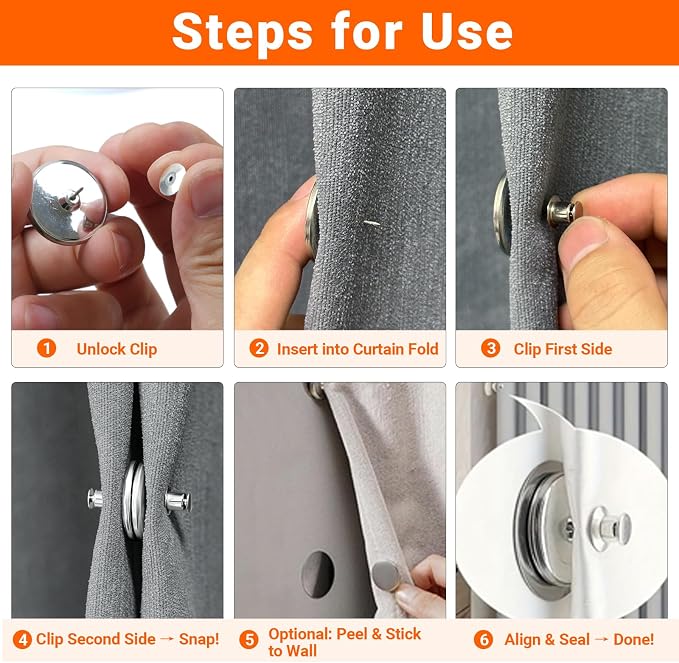 Steps for Use

1 Unlock Clip

2 Insert into Curtain Fold

3 Clip First Side

4 Clip Second Side → Snap!

5 Optional: Peel & Stick to Wall

6 Align & Seal → Done!