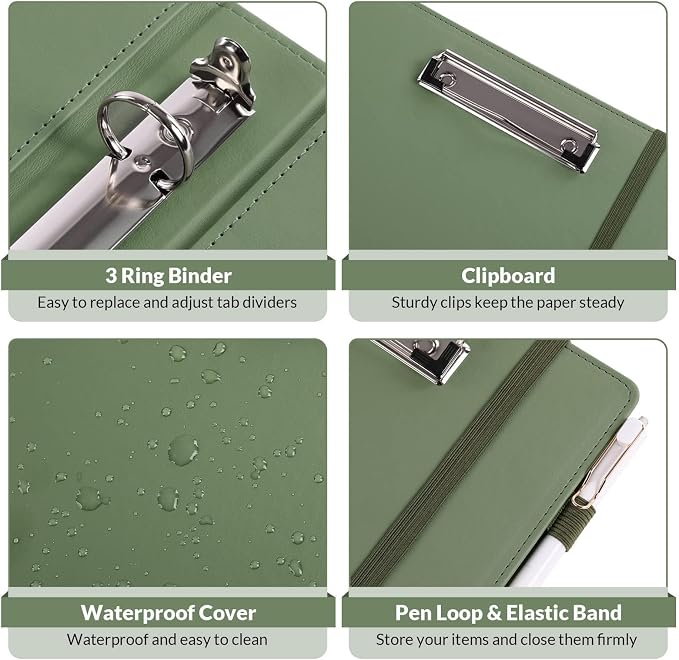 3 Ring Binder
Easy to replace and adjust tab dividers

Clipboard
Sturdy clips keep the paper steady

Waterproof Cover
Waterproof and easy to clean

Pen Loop & Elastic Band
Store your items and close them firmly