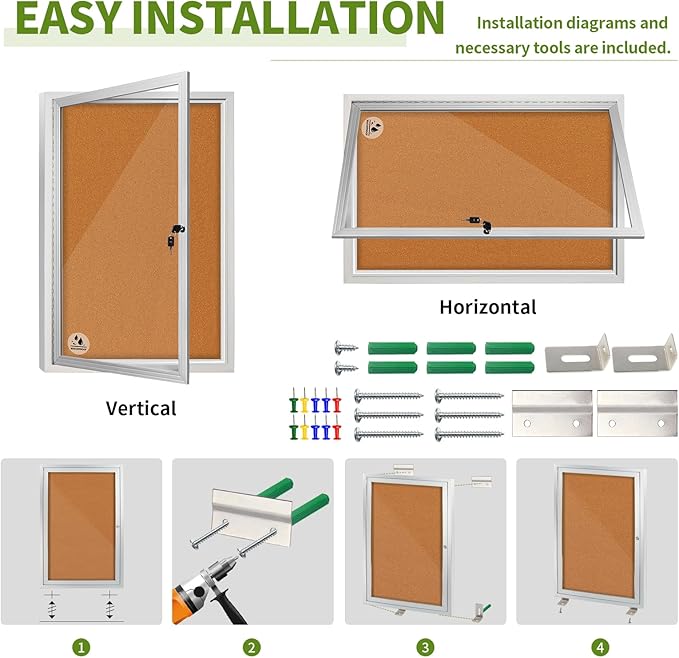 EASY INSTALLATION

Installation diagrams and necessary tools are included.

Horizontal

Vertical

1

2

3

4