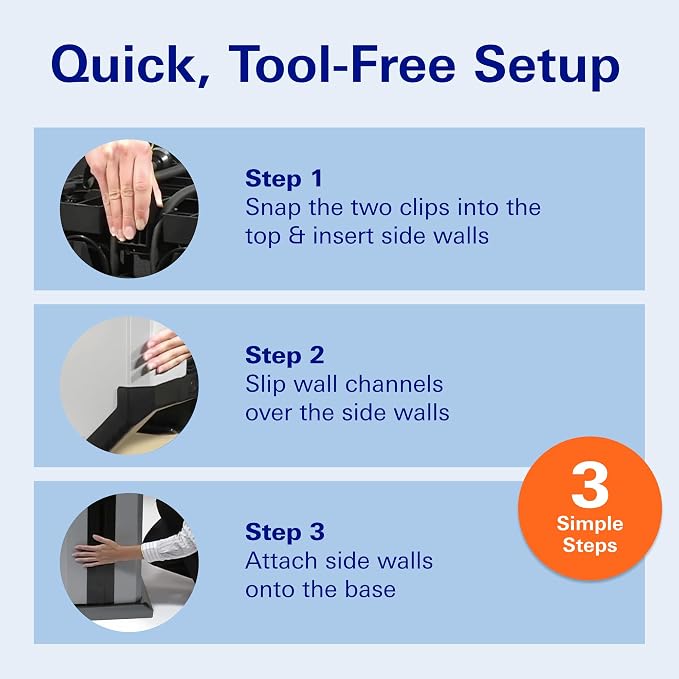 Quick, Tool-Free Setup

Step 1
Snap the two clips into the top & insert side walls

Step 2
Slip wall channels over the side walls

Step 3
Attach side walls onto the base

3
Simple Steps