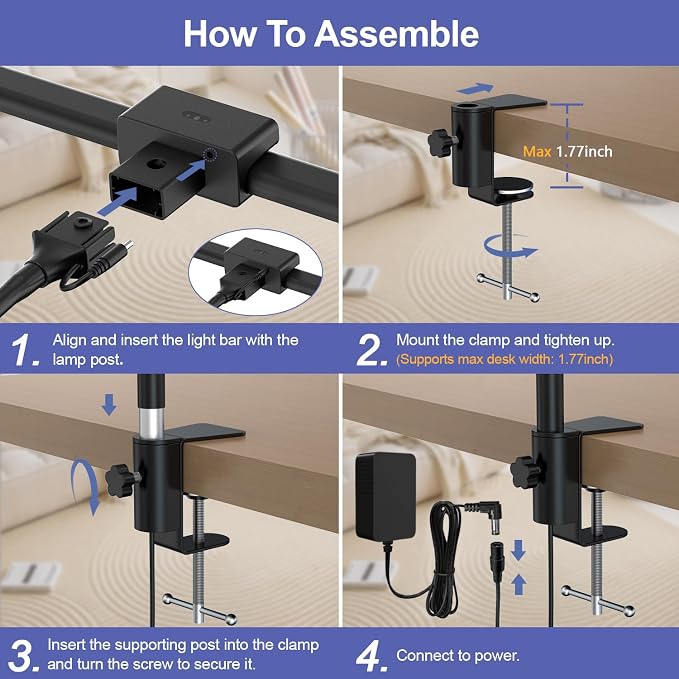 How To Assemble

Max 1.77inch

1. Align and insert the light bar with the lamp post.

2. Mount the clamp and tighten up.
(Supports max desk width: 1.77inch)

3. Insert the supporting post into the clamp and turn the screw to secure it.

4. Connect to power.