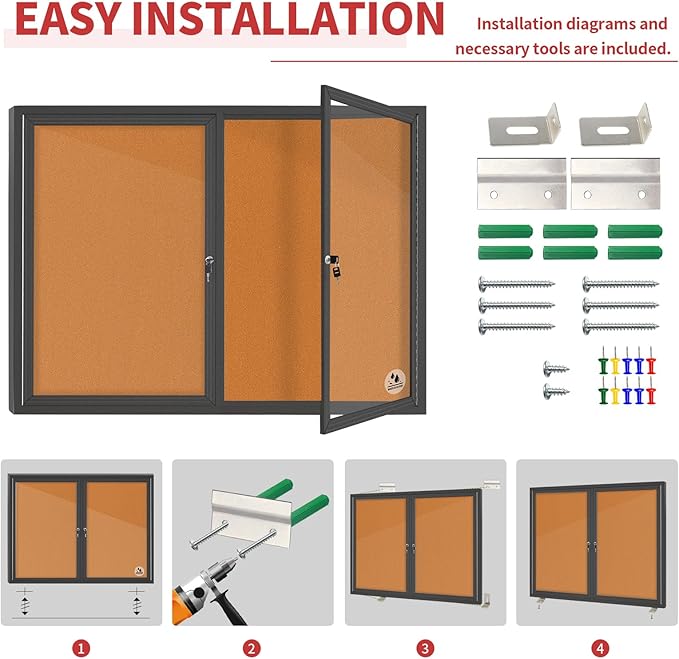 EASY INSTALLATION

Installation diagrams and necessary tools are included.

1

2

3

4