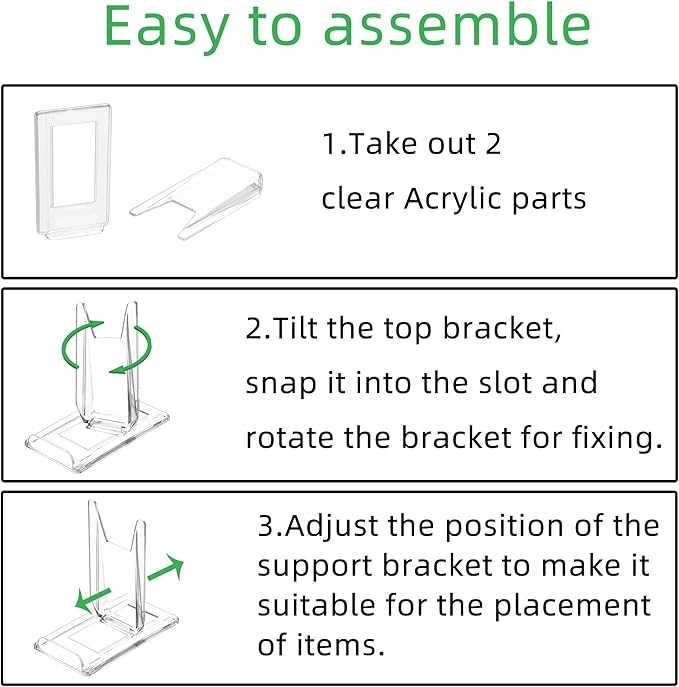 Easy to assemble

1.Take out 2 clear Acrylic parts

2.Tilt the top bracket, snap it into the slot and rotate the bracket for fixing.

3.Adjust the position of the support bracket to make it suitable for the placement of items.