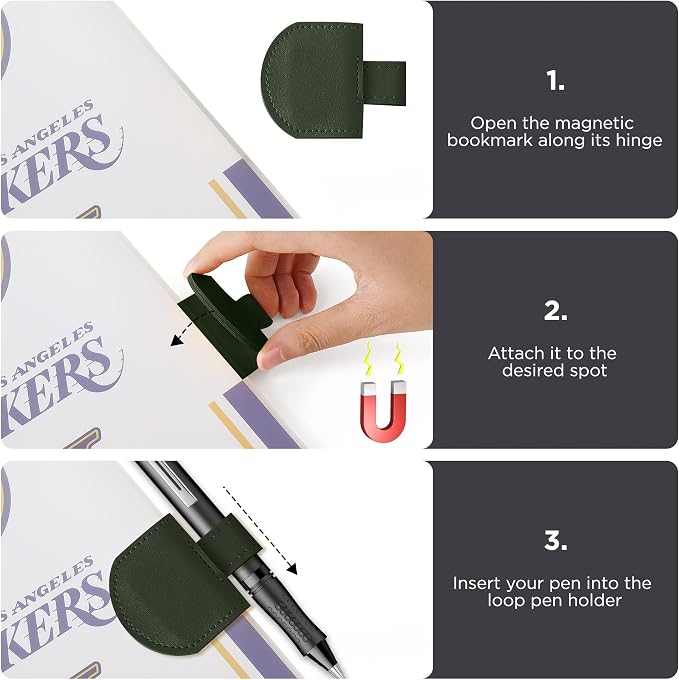 S ANGELES
KERS

1.

Open the magnetic bookmark along its hinge

S ANGELES
KERS

2.

Attach it to the desired spot

S ANGELES
KERS

3.

Insert your pen into the loop pen holder