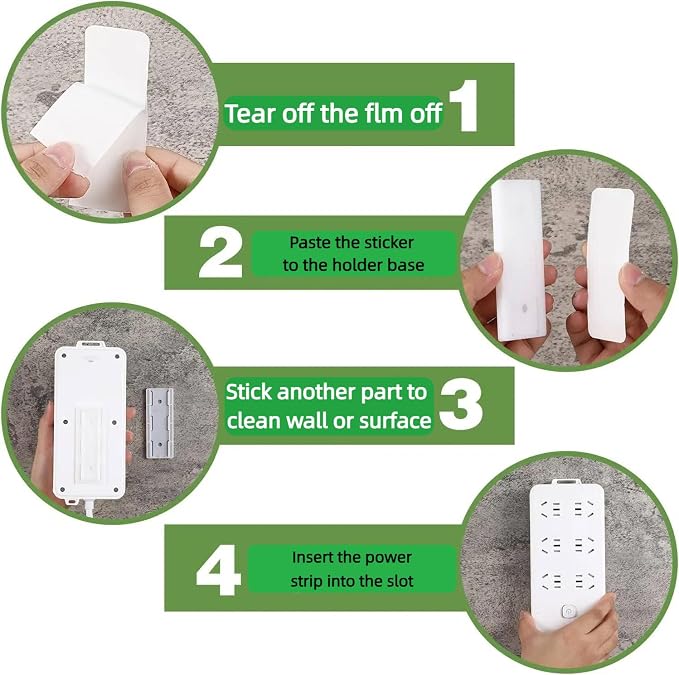 Tear off the flm off 1

2 Paste the sticker to the holder base

Stick another part to clean wall or surface 3

4 Insert the power strip into the slot