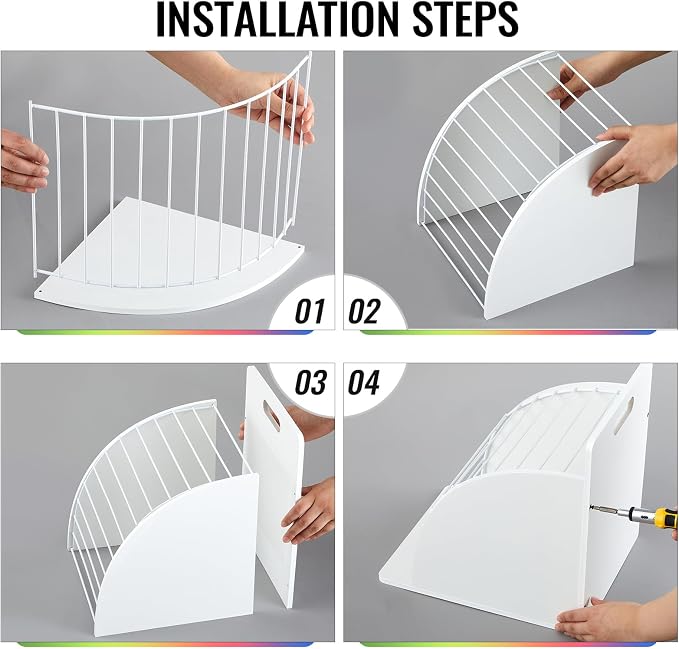 INSTALLATION STEPS

01

02

03

04