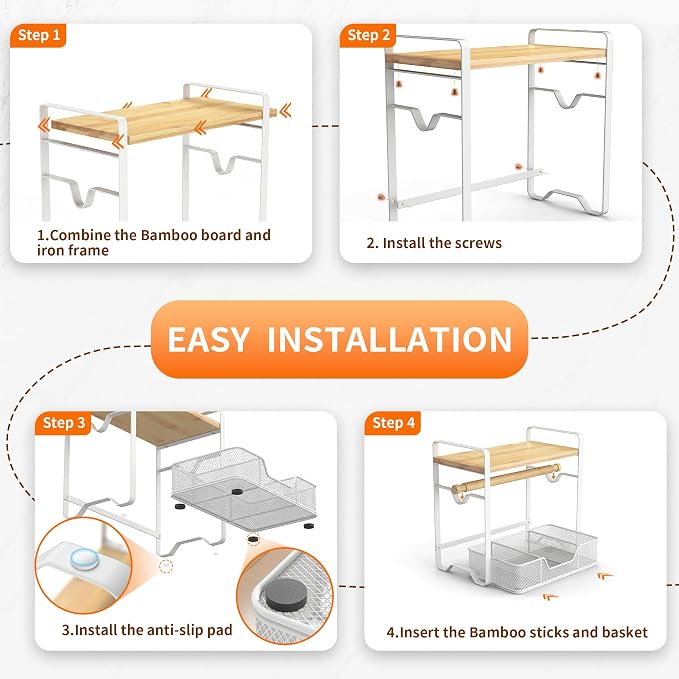 Step 1

1.Combine the Bamboo board and iron frame

Step 2

2. Install the screws

EASY INSTALLATION

Step 3

3.Install the anti-slip pad

Step 4

4.Insert the Bamboo sticks and basket