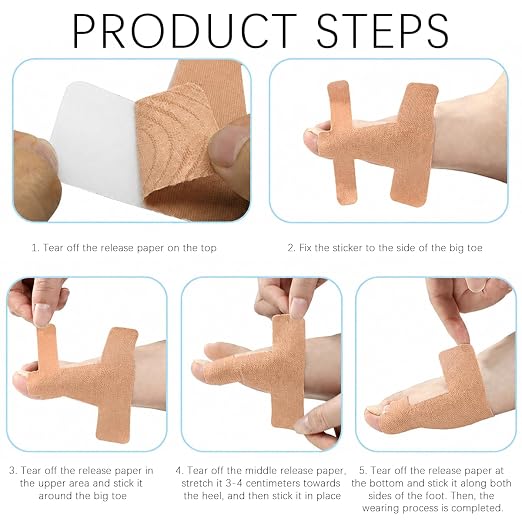 PRODUCT STEPS

1. Tear off the release paper on the top

2. Fix the sticker to the side of the big toe

3. Tear off the release paper in the upper area and stick it around the big toe

4. Tear off the middle release paper, stretch it 3-4 centimeters towards the heel, and then stick it in place

5. Tear off the release paper at the bottom and stick it along both sides of the foot. Then, the wearing process is completed.