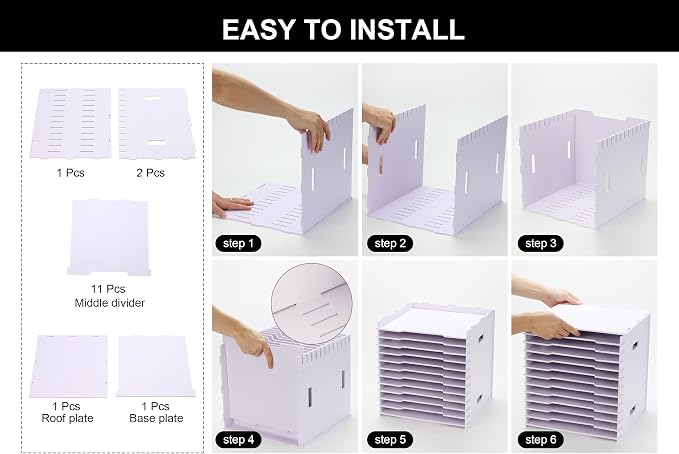 EASY TO INSTALL

1 Pcs

2 Pcs

11 Pcs
Middle divider

1 Pcs
Roof plate

1 Pcs
Base plate

step 1

step 2

step 3

step 4

step 5

step 6