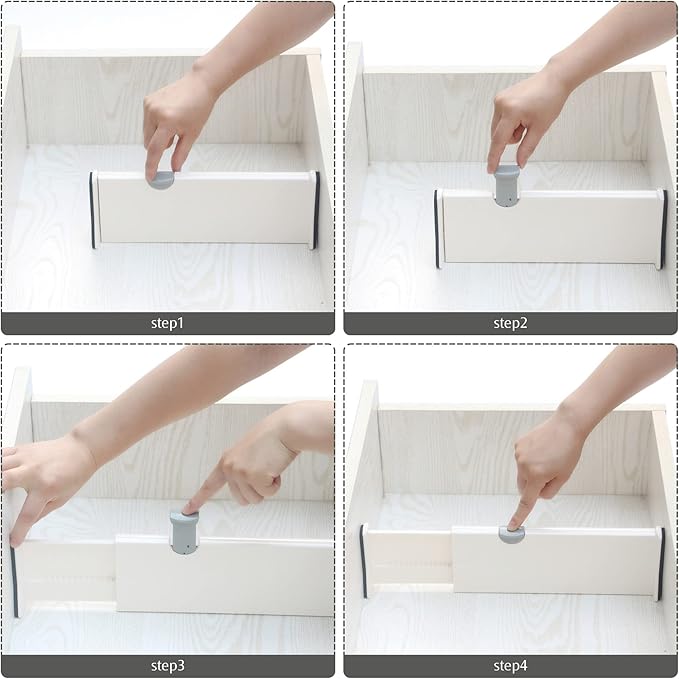 step1

step2

step3

step4