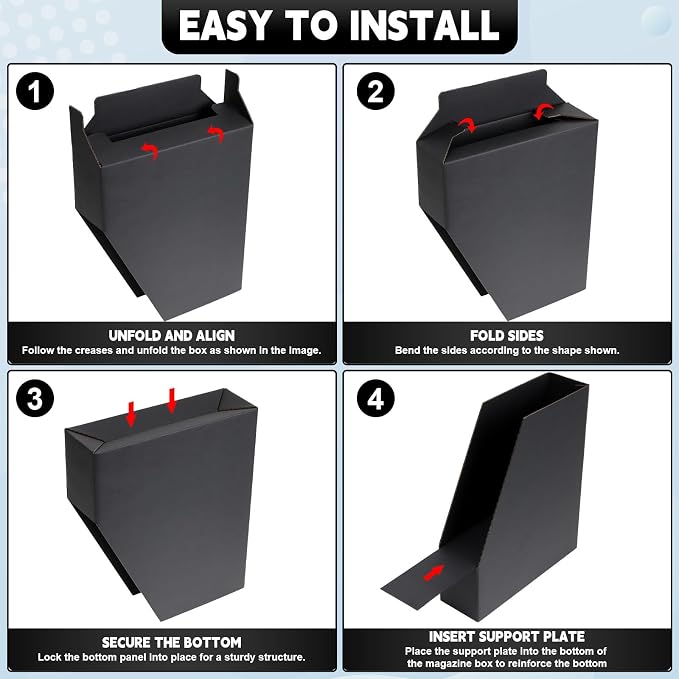 EASY TO INSTALL

1

UNFOLD AND ALIGN
Follow the creases and unfold the box as shown in the image.

2

FOLD SIDES
Bend the sides according to the shape shown.

3

SECURE THE BOTTOM
Lock the bottom panel into place for a sturdy structure.

4

INSERT SUPPORT PLATE
Place the support plate into the bottom of the magazine box to reinforce the bottom