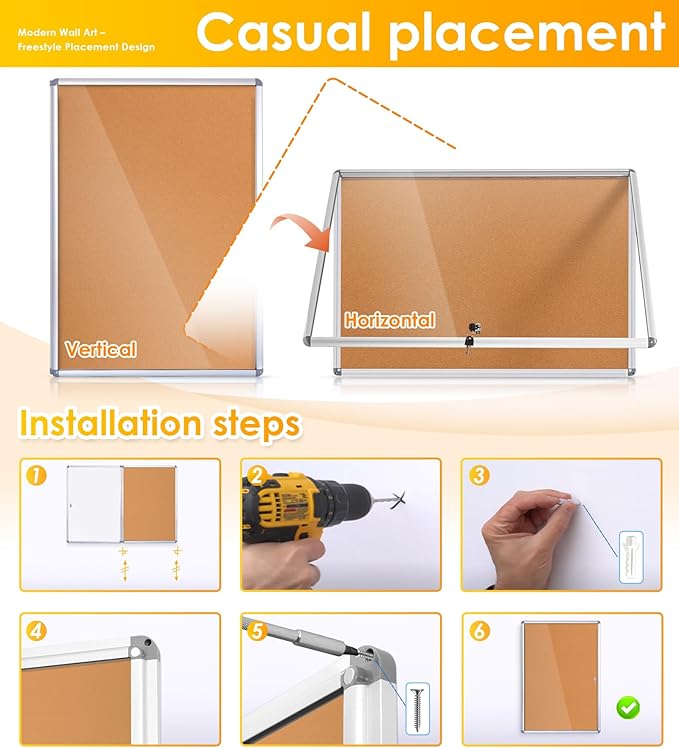 Modern Wall Art – Freestyle Placement Design

Casual placement

Vertical

Horizontal

Installation steps

1

2

3

4

5

6