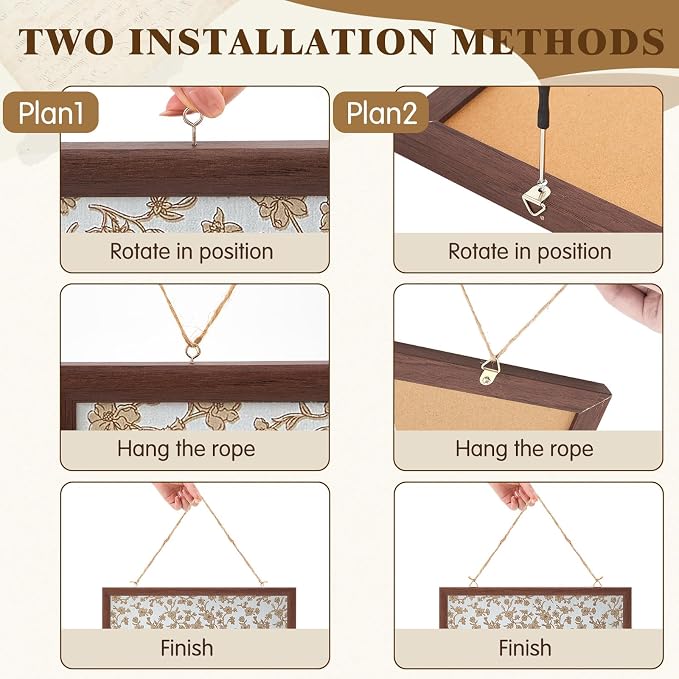 TWO INSTALLATION METHODS

Plan1

Rotate in position

Hang the rope

Finish

Plan2

Rotate in position

Hang the rope

Finish