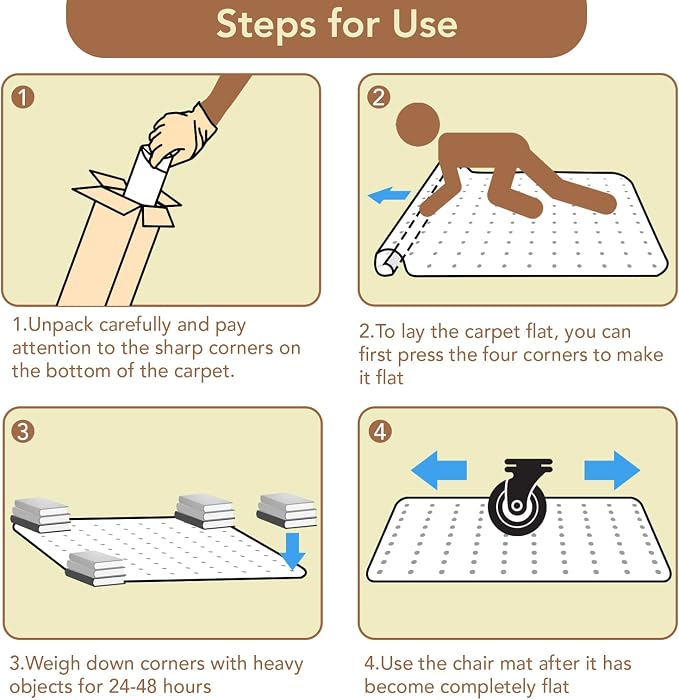 Steps for Use

1

1.Unpack carefully and pay attention to the sharp corners on the bottom of the carpet.

2

2.To lay the carpet flat, you can first press the four corners to make it flat

3

3.Weigh down corners with heavy objects for 24-48 hours

4

4.Use the chair mat after it has become completely flat