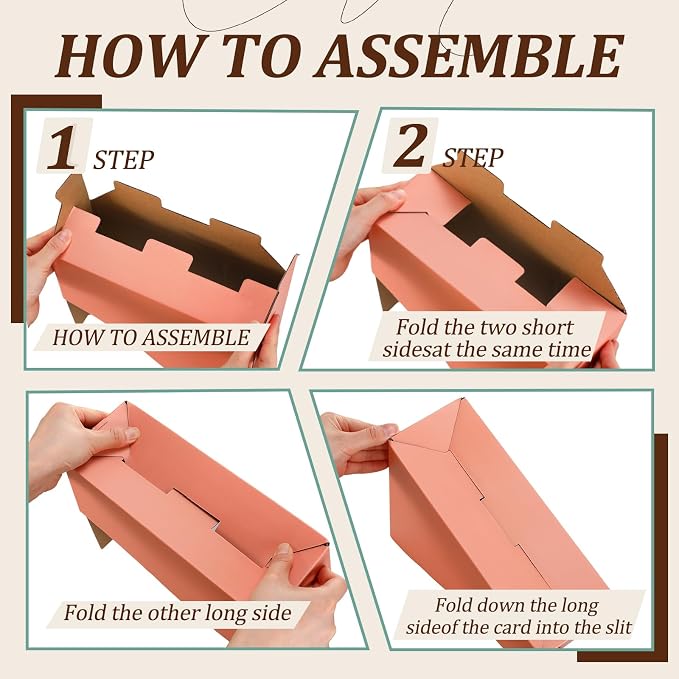 HOW TO ASSEMBLE

1 STEP

HOW TO ASSEMBLE

2 STEP

Fold the two short sidesat the same time

Fold the other long side

Fold down the long sideof the card into the slit