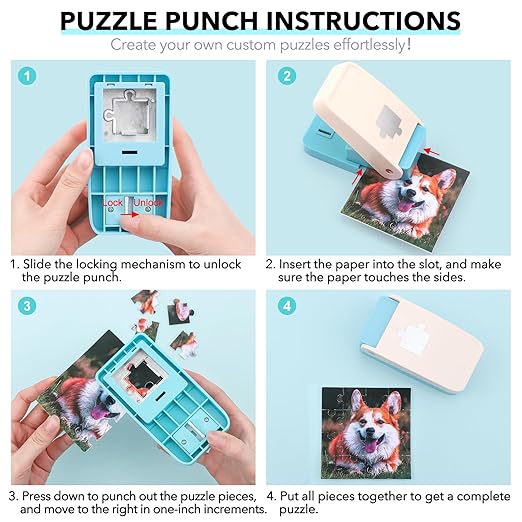 PUZZLE PUNCH INSTRUCTIONS
Create your own custom puzzles effortlessly!

1

Lock Unlock

1. Slide the locking mechanism to unlock the puzzle punch.

2

2. Insert the paper into the slot, and make sure the paper touches the sides.

3

3. Press down to punch out the puzzle pieces, and move to the right in one-inch increments.

4

4. Put all pieces together to get a complete puzzle.