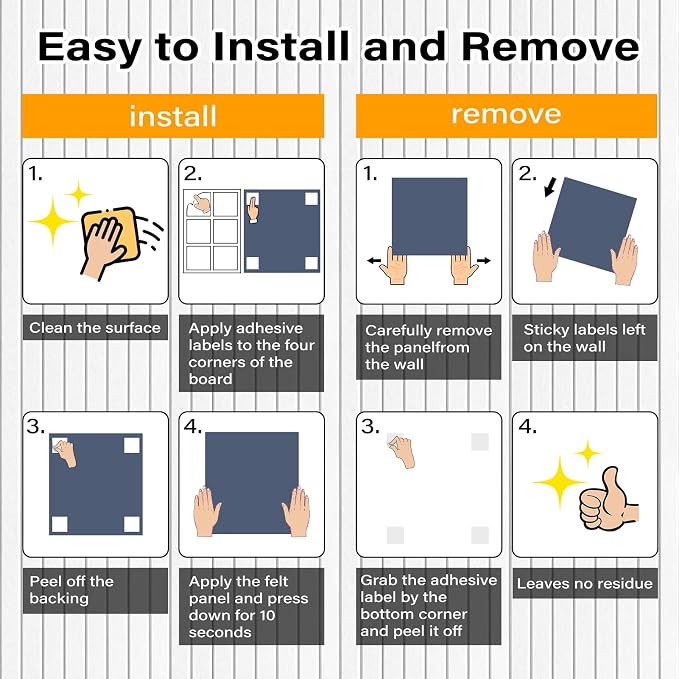 Easy to Install and Remove

install

1.
Clean the surface

2.
Apply adhesive labels to the four corners of the board

3.
Peel off the backing

4.
Apply the felt panel and press down for 10 seconds

remove

1.
Carefully remove the panelfrom the wall

2.
Sticky labels left on the wall

3.
Grab the adhesive label by the bottom corner and peel it off

4.
Leaves no residue