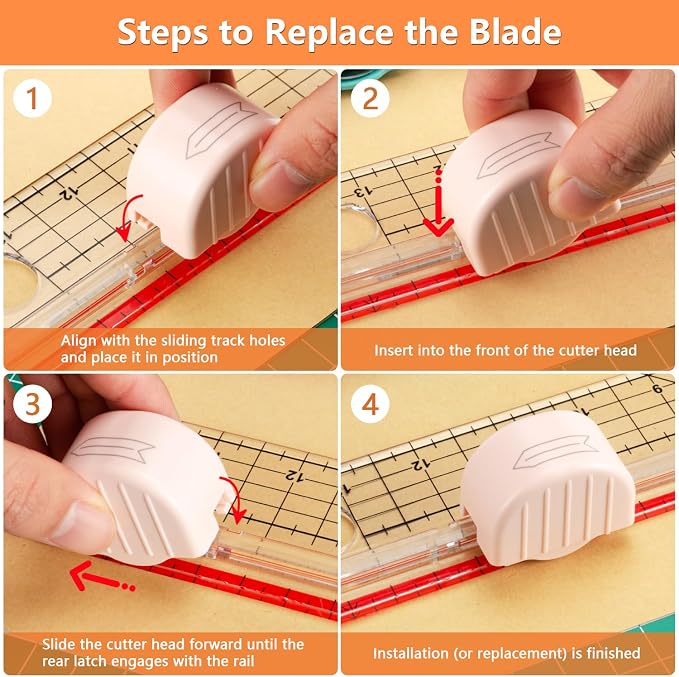 Steps to Replace the Blade

1

12

Align with the sliding track holes and place it in position

2

13

Insert into the front of the cutter head

3

12

Slide the cutter head forward until the rear latch engages with the rail

4

12

6

Installation (or replacement) is finished