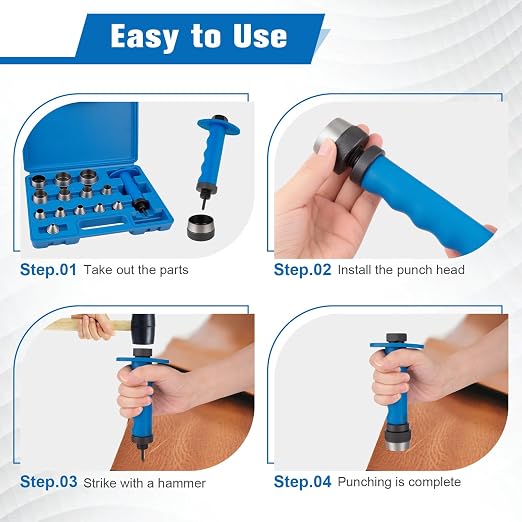 Easy to Use

Step.01 Take out the parts

Step.02 Install the punch head

Step.03 Strike with a hammer

Step.04 Punching is complete