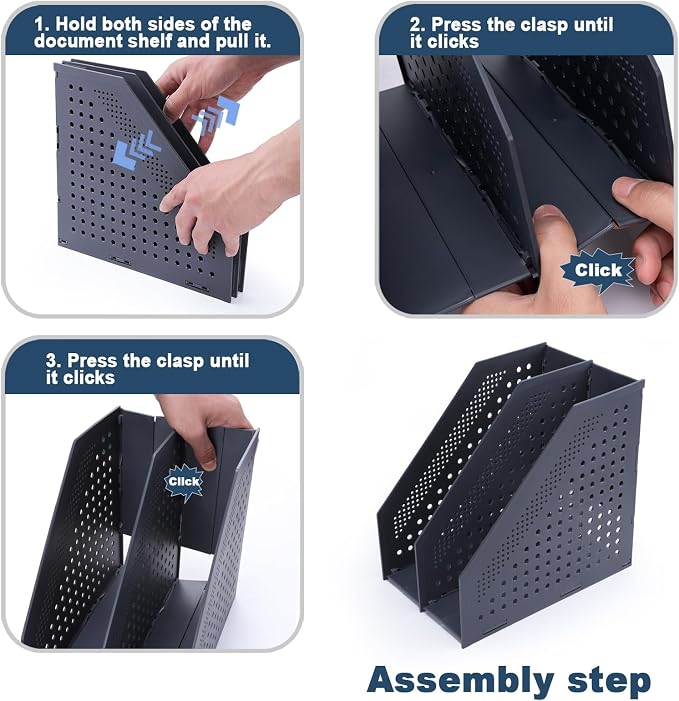 1. Hold both sides of the document shelf and pull it.

2. Press the clasp until it clicks

Click

3. Press the clasp until it clicks

Click

Assembly step