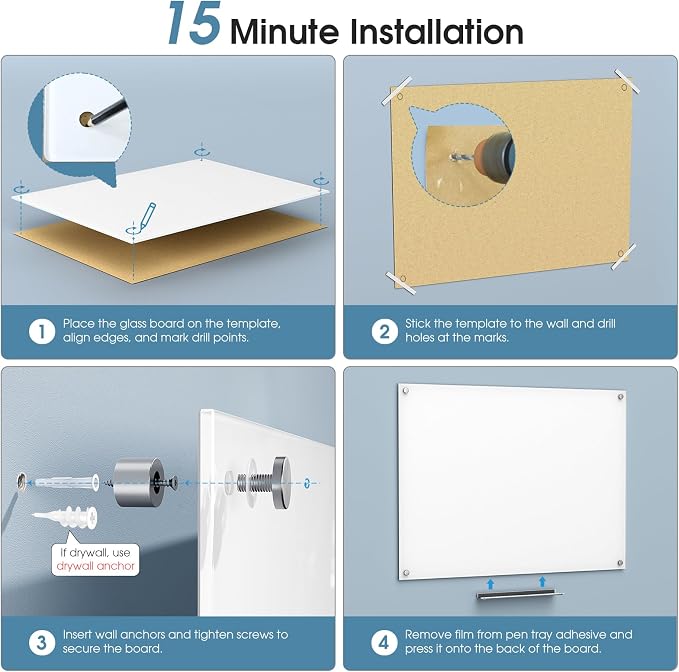 15 Minute Installation

1 Place the glass board on the template, align edges, and mark drill points.

2 Stick the template to the wall and drill holes at the marks.

If drywall, use drywall anchor

3 Insert wall anchors and tighten screws to secure the board.

4 Remove film from pen tray adhesive and press it onto the back of the board.