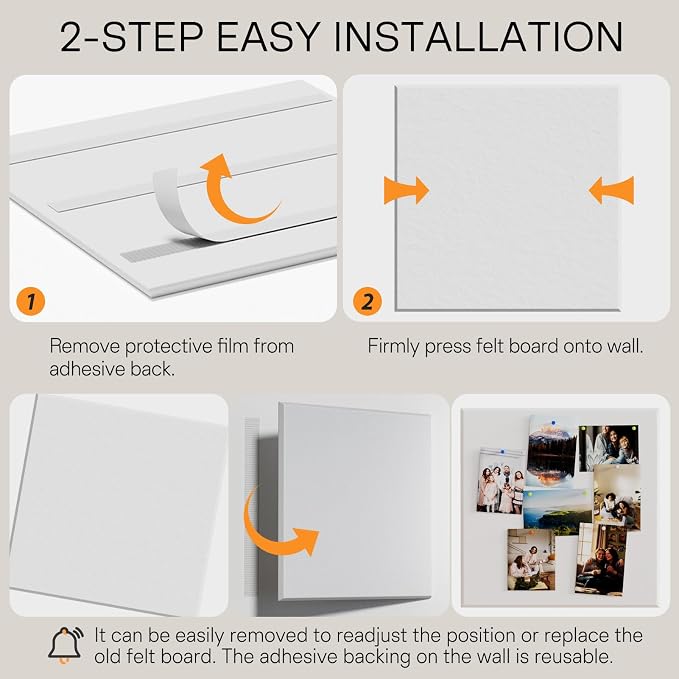 2-STEP EASY INSTALLATION

1

Remove protective film from adhesive back.

2

Firmly press felt board onto wall.

It can be easily removed to readjust the position or replace the old felt board. The adhesive backing on the wall is reusable.