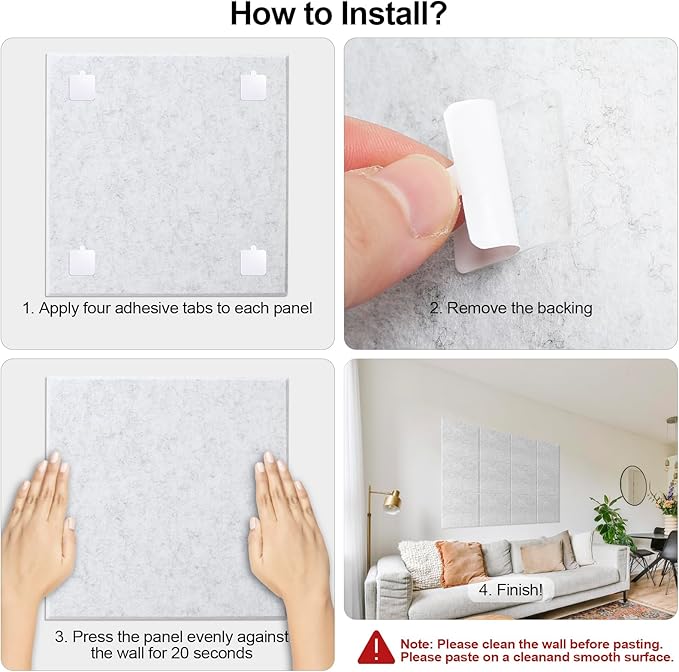 How to Install?

1. Apply four adhesive tabs to each panel

2. Remove the backing

3. Press the panel evenly against the wall for 20 seconds

4. Finish!

Note: Please clean the wall before pasting. Please paste on a cleanand smooth surface.