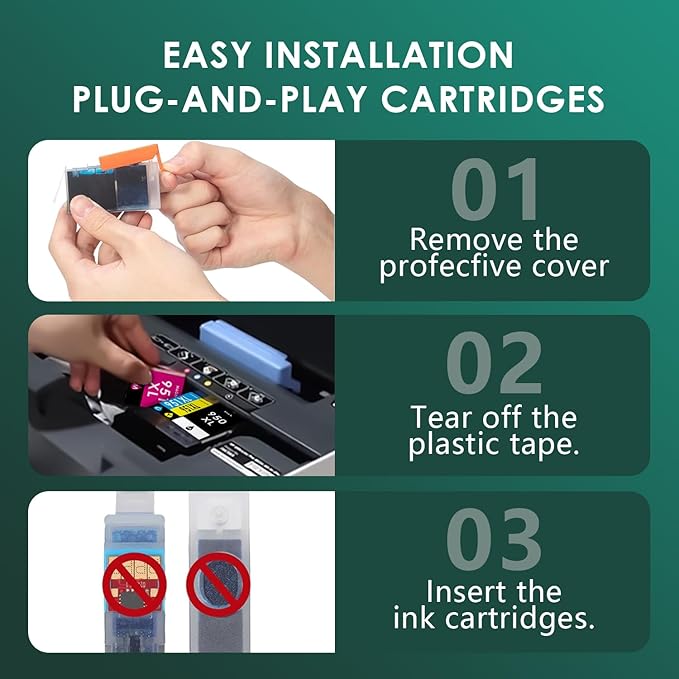 EASY INSTALLATION
PLUG-AND-PLAY CARTRIDGES

01
Remove the profecfive cover

951XL
951XL
951XL
950XL

02
Tear off the plastic tape.

03
Insert the ink cartridges.